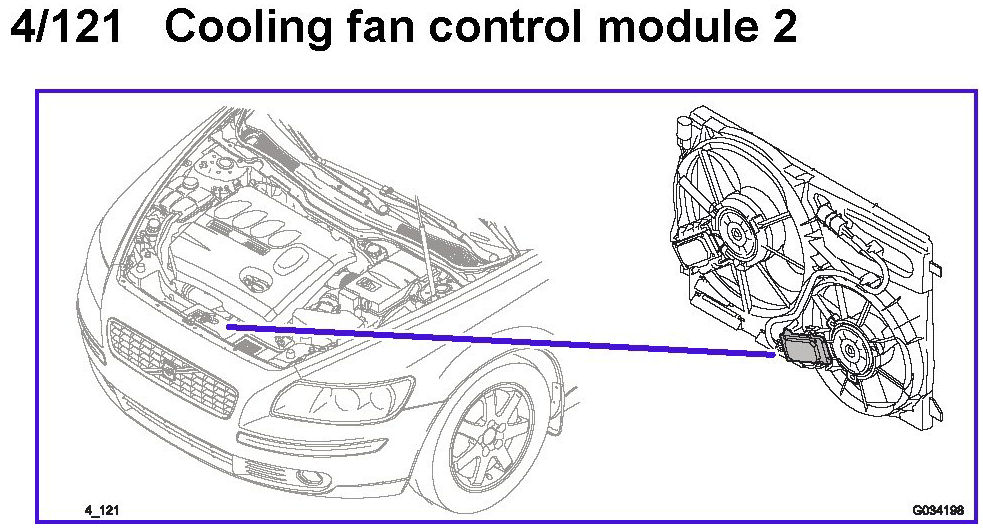 4/121 Cooling fan control module 2

4_121

G034198