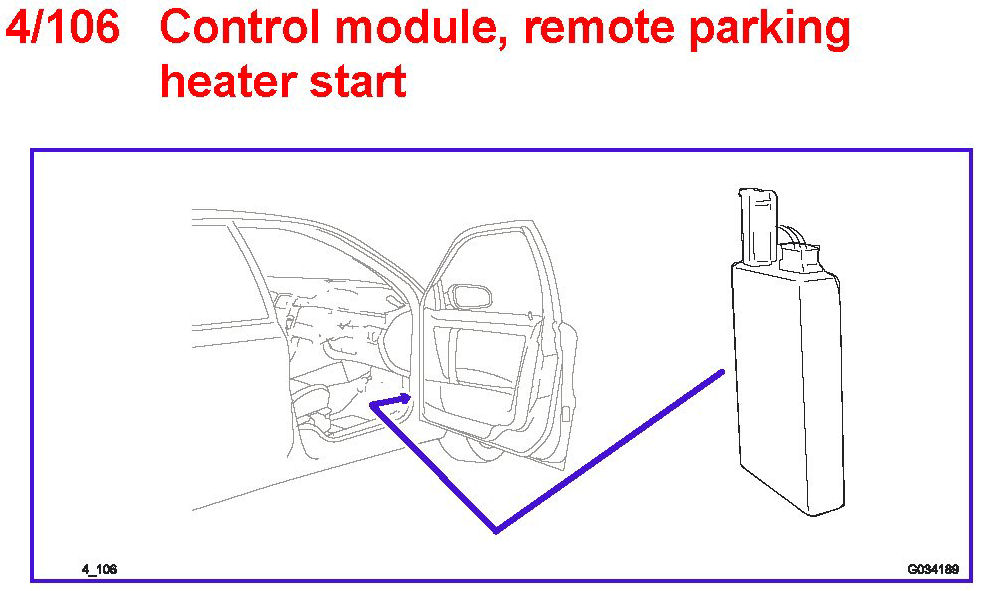 4/106 Control module, remote parking heater start

4_106

G034189