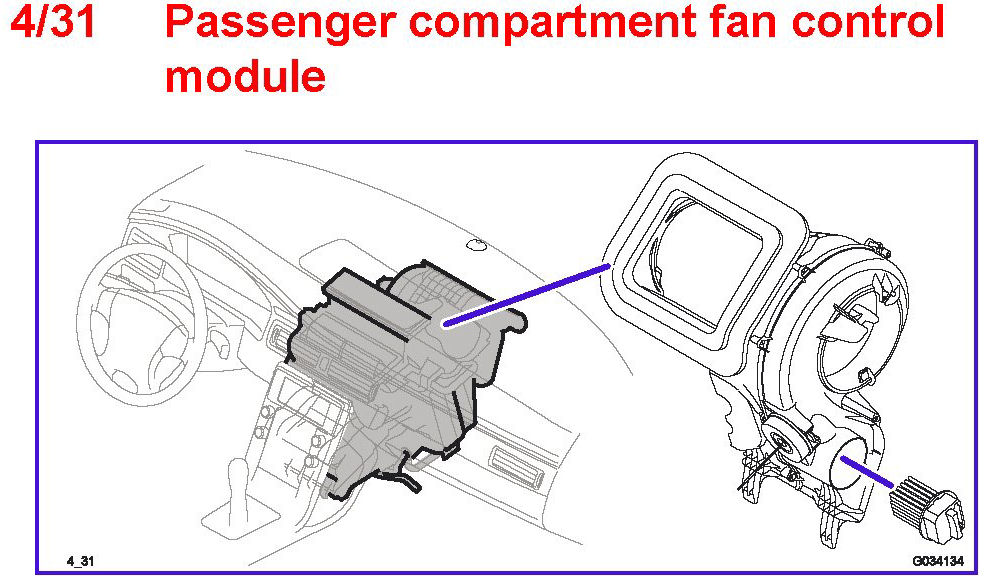 4/31 Passenger compartment fan control module

4_31

G034134