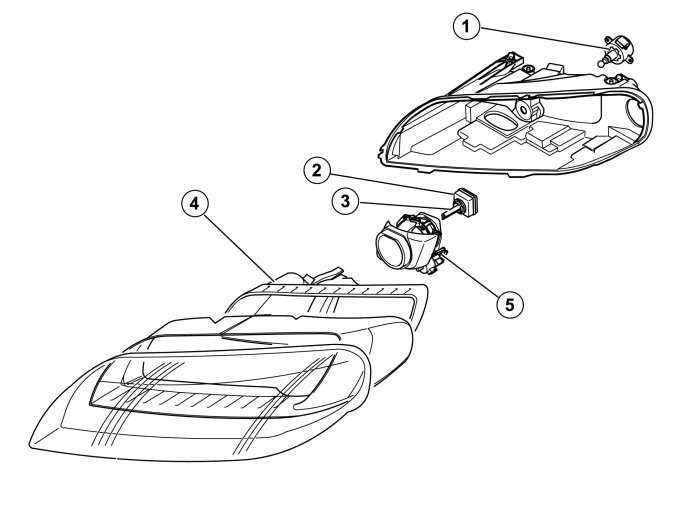 1
2
3
4
5