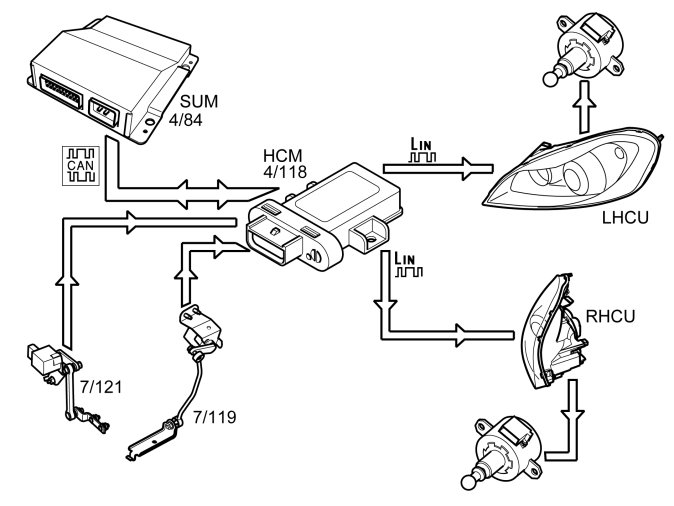 SUM
4/84

CAN

HCM
4/118

LIN

LHCU

LIN

RHCU

7/121

7/119