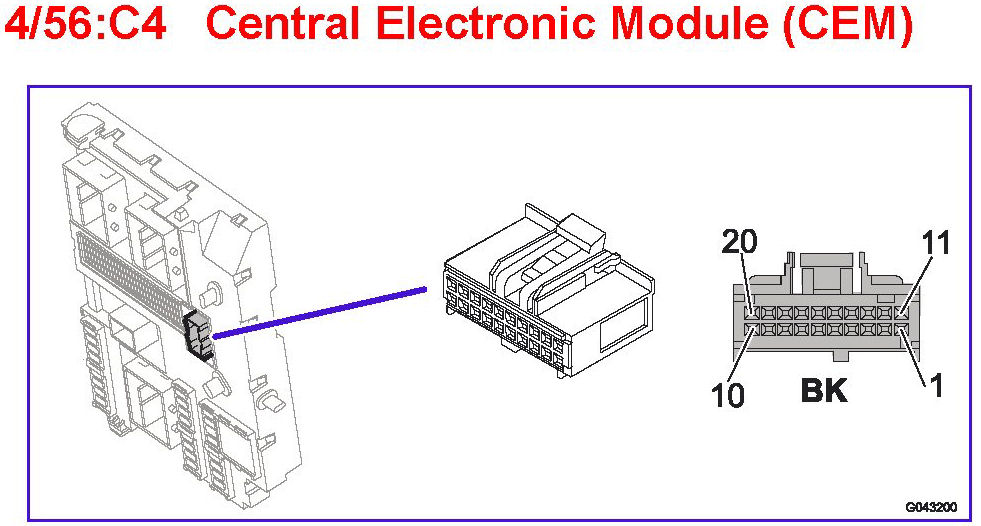 4/56:C4 Central Electronic Module (CEM)

20
11
10
BK
1
G043200