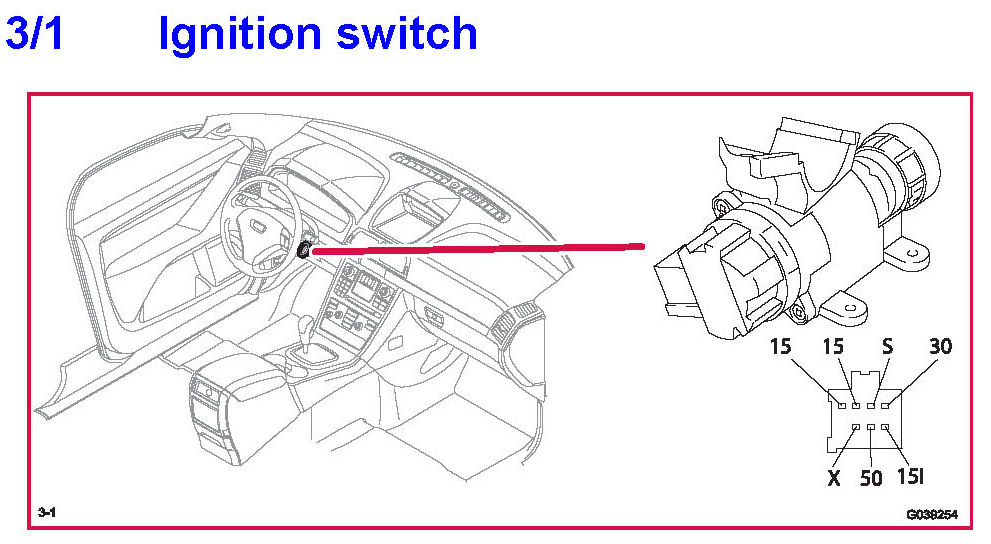 3/1 Ignition switch

15 15 S 30

X 50 15I

3-1

G038254