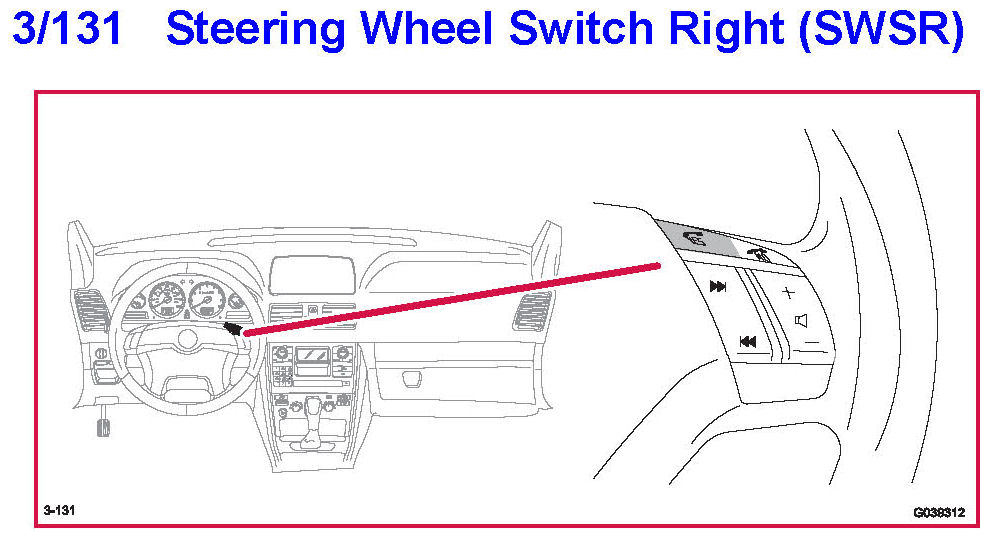 3/131 Steering Wheel Switch Right (SWSR)

+

−

3-131

G038312