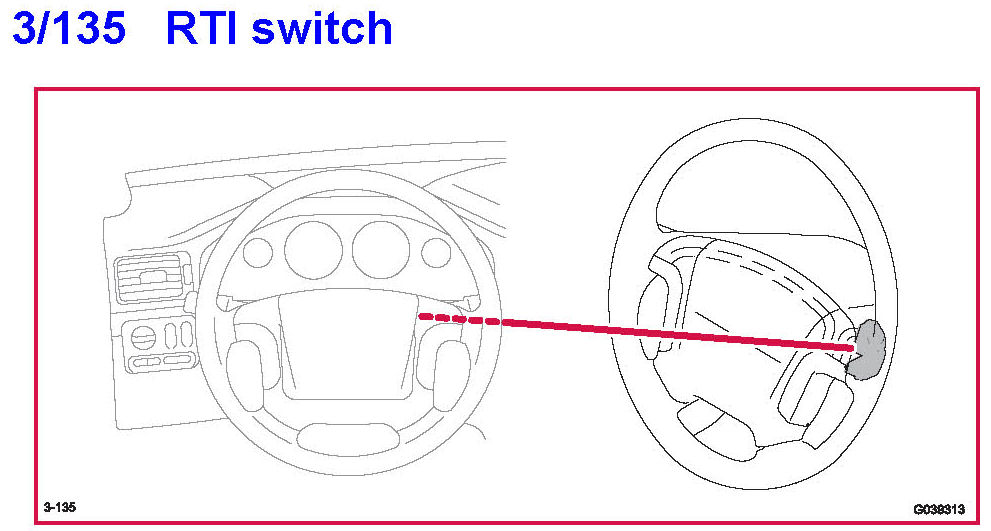 3/135 RTI switch

3-135

G038313