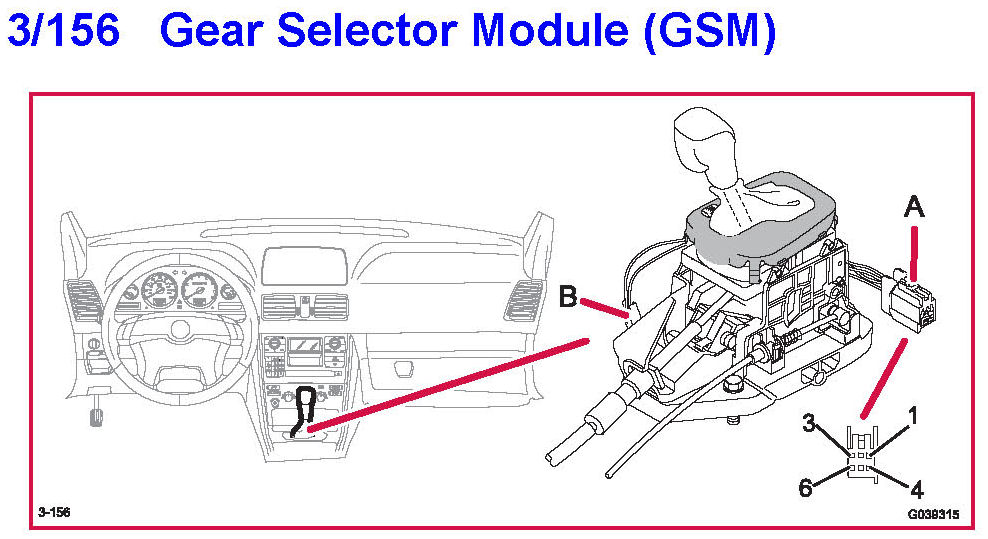 3/156 Gear Selector Module (GSM)

A

B

3

1

6

4

3-156

G039315