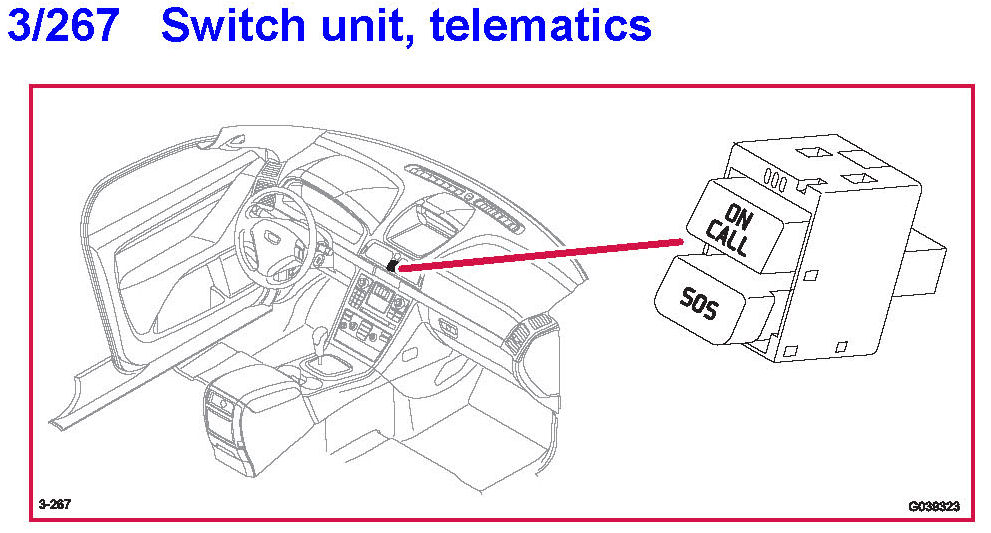 3/267 Switch unit, telematics

ON CALL

SOS

3-267

G038323