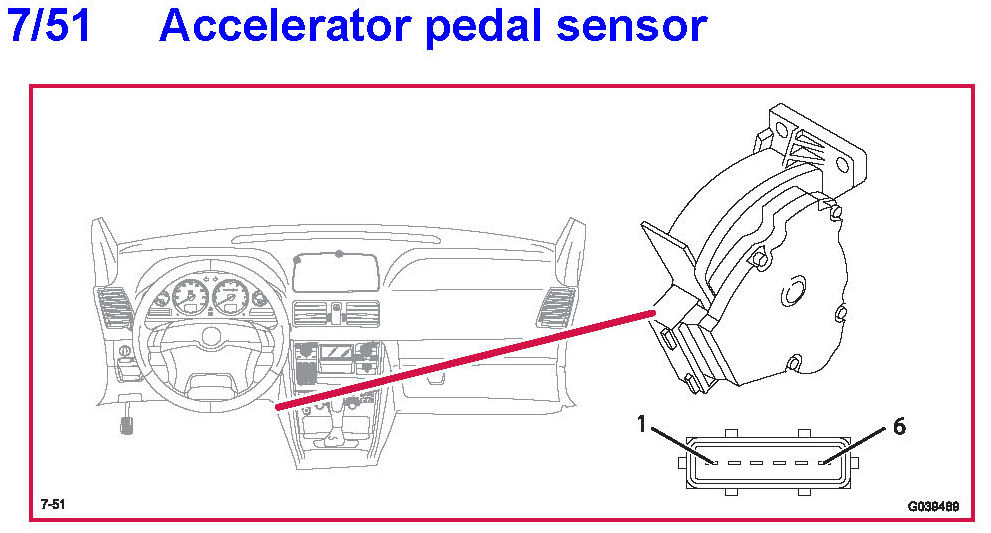 7/51 Accelerator pedal sensor

1

6

7-51

G038489