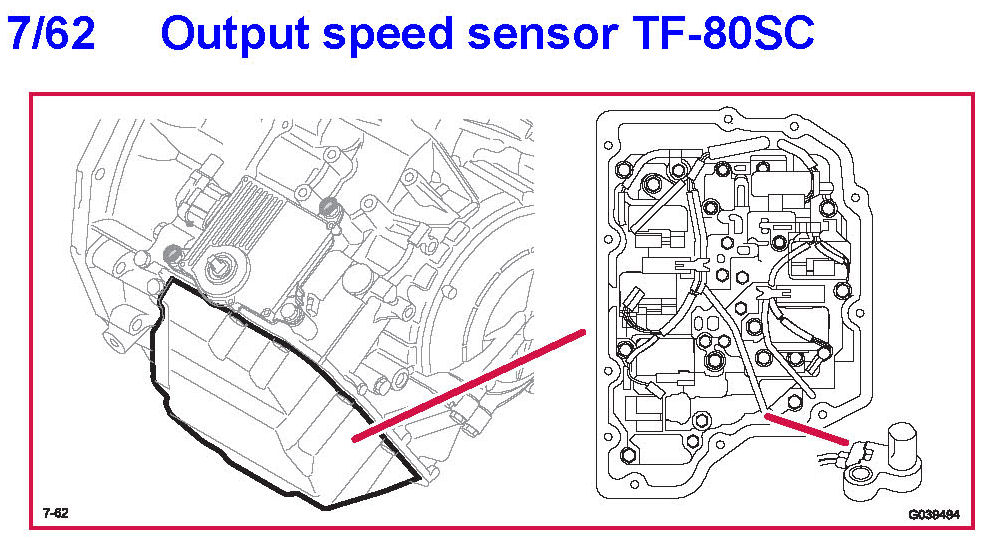 7/62 Output speed sensor TF-80SC

7-62

G038484