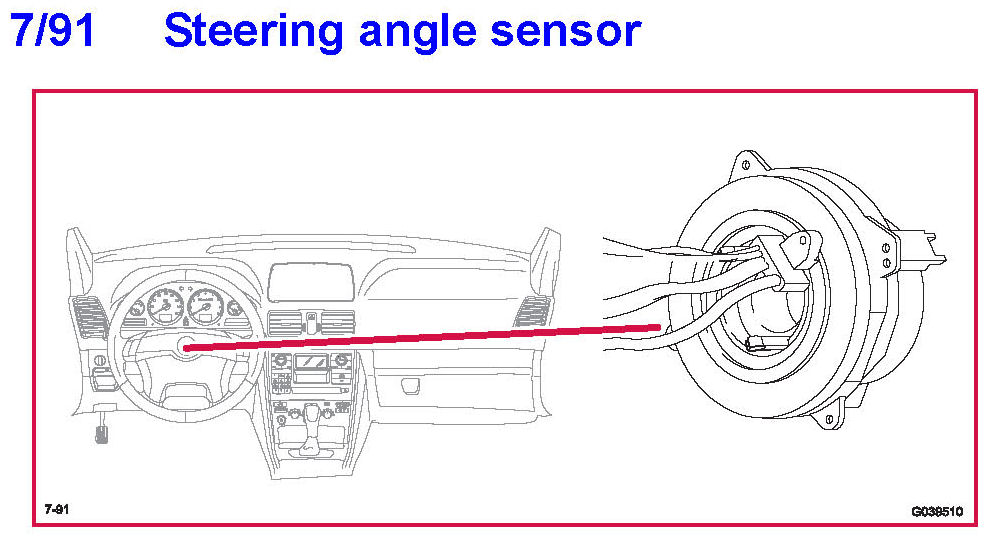 7/91 Steering angle sensor

7-91

G038510