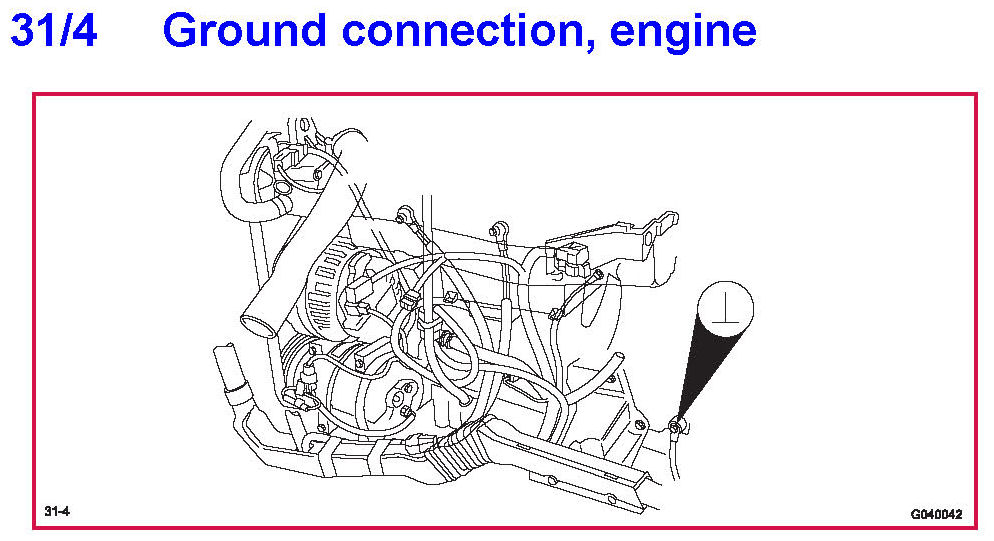 31/4 Ground connection, engine

31-4

G040042