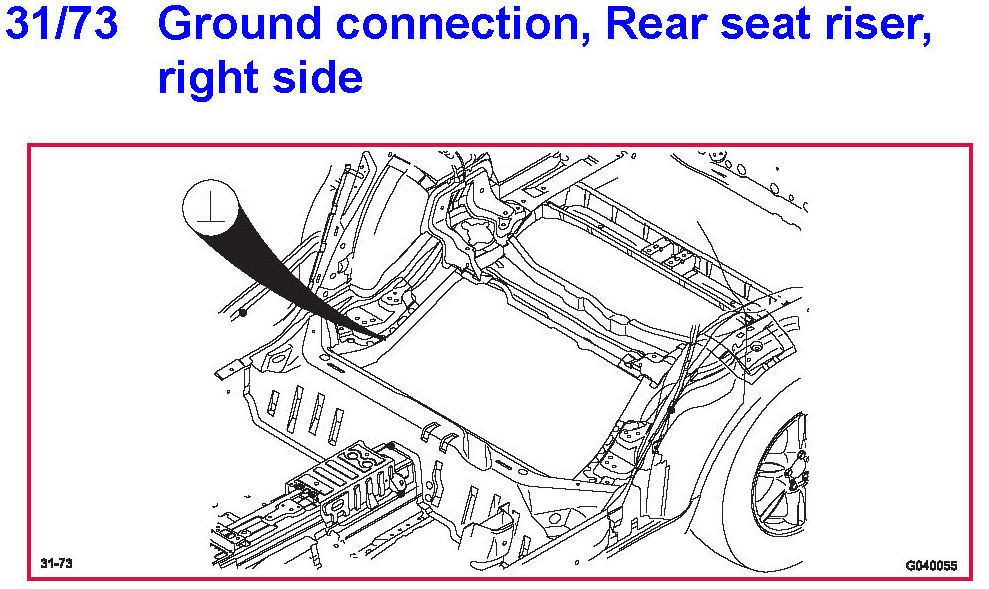 31/73 Ground connection, Rear seat riser, right side

31-73

G040055