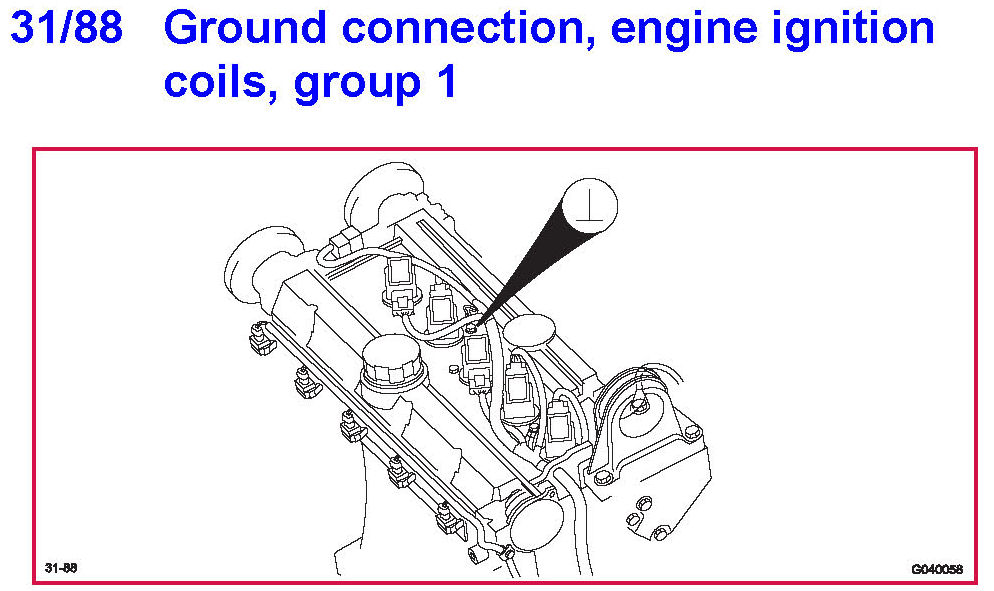 31/88 Ground connection, engine ignition coils, group 1

31-88

G040058