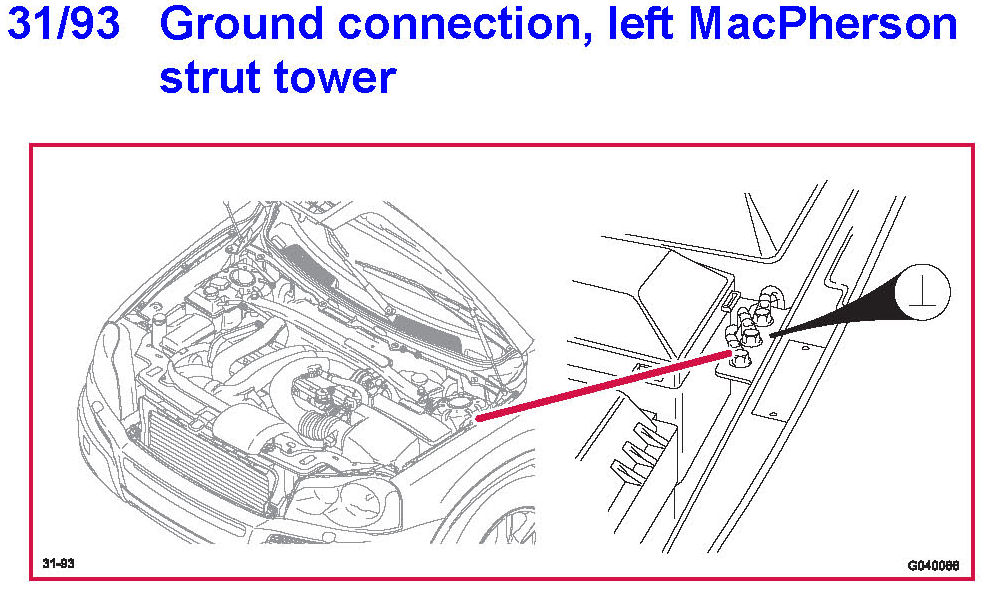 31/93 Ground connection, left MacPherson strut tower

31-93

G040088