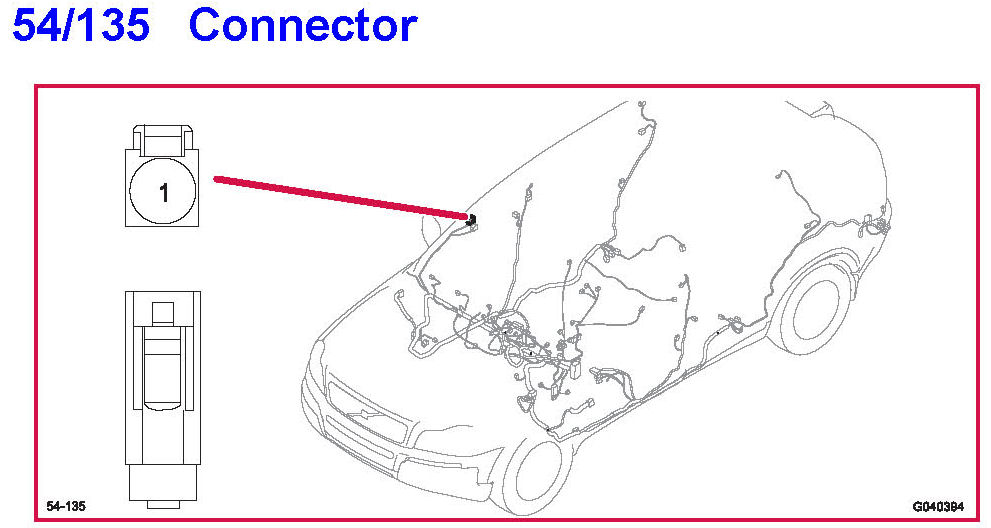 54/135 Connector

1

54-135

G040384