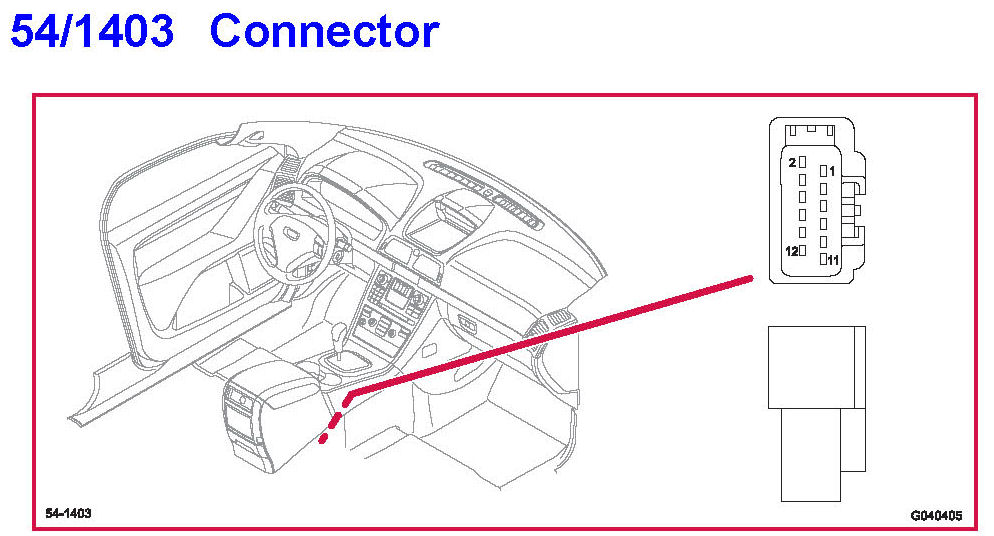 54/1403 Connector

2
1
12
11

54-1403

G040405