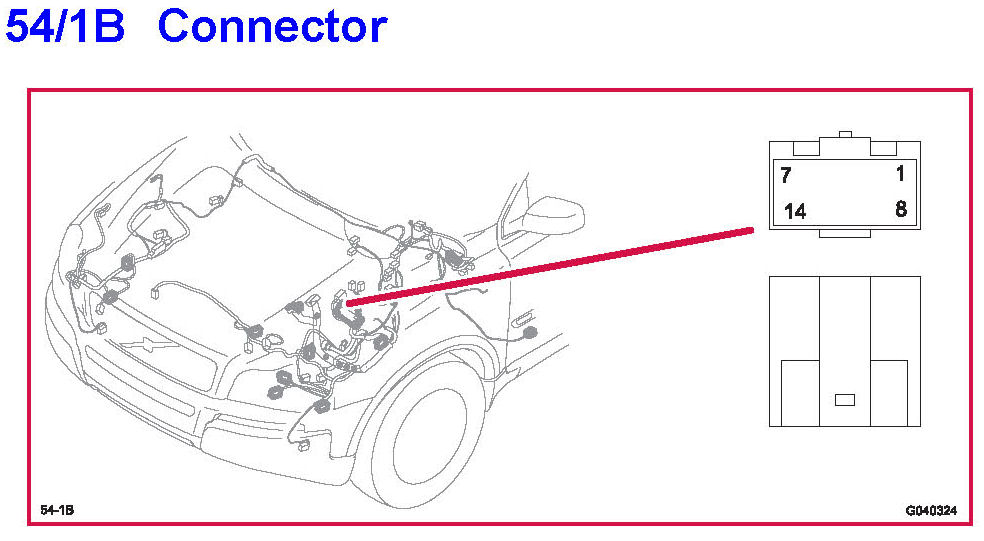 54/1B Connector

7
1
14
8

54-1B

G040324