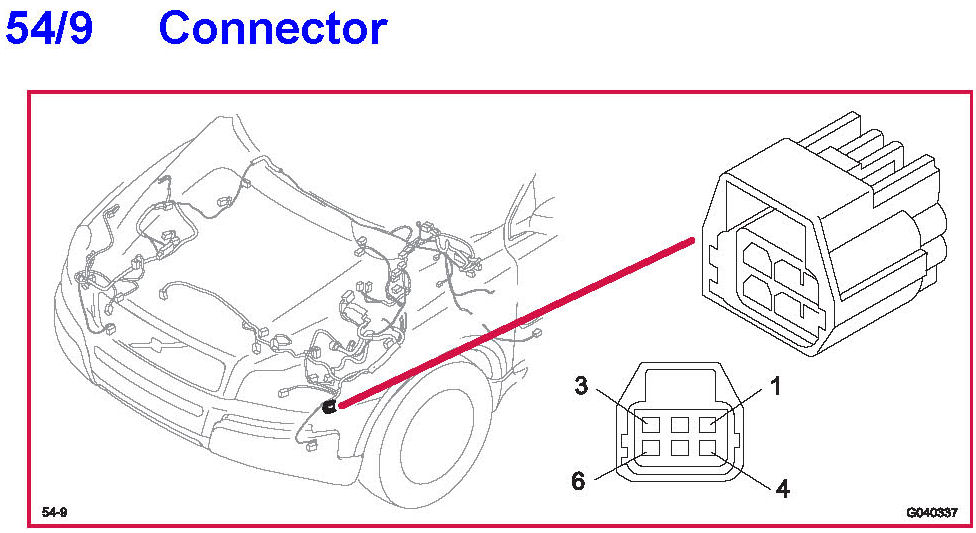 54/9 Connector

3
1
6
4

54-9
G040337