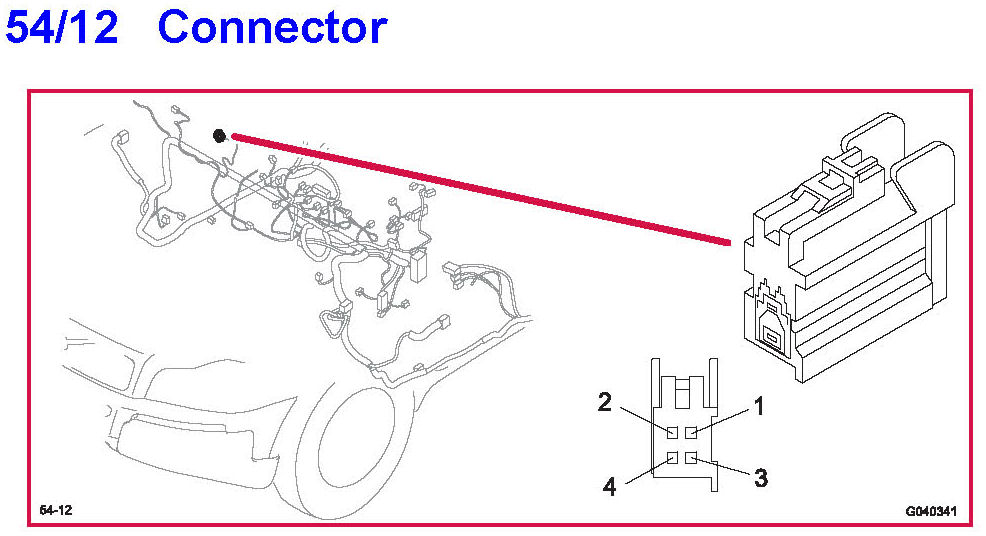 54/12 Connector

2
1
4
3

54-12

G040341