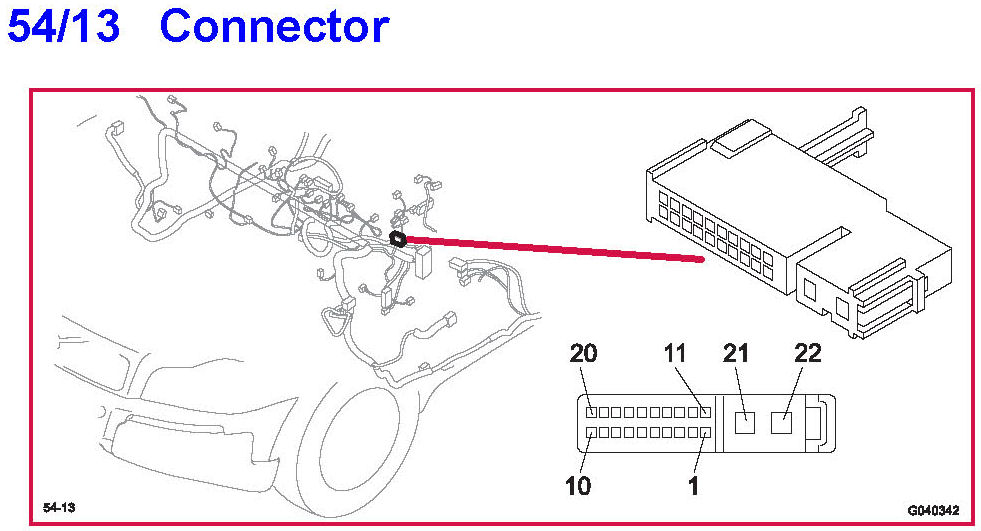 54/13 Connector

20
11
21
22
10
1

54-13

G040342