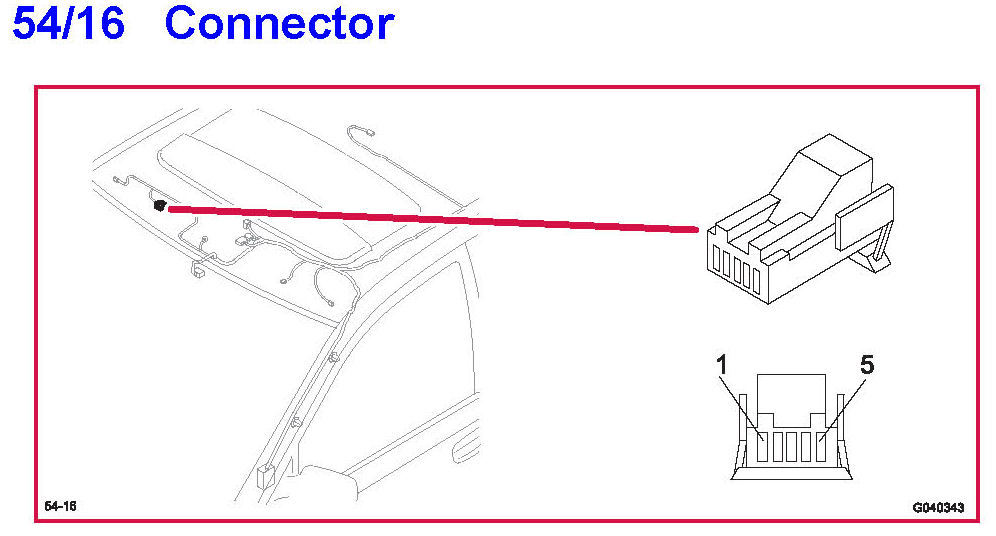 54/16 Connector

1
5

54-16
G040343