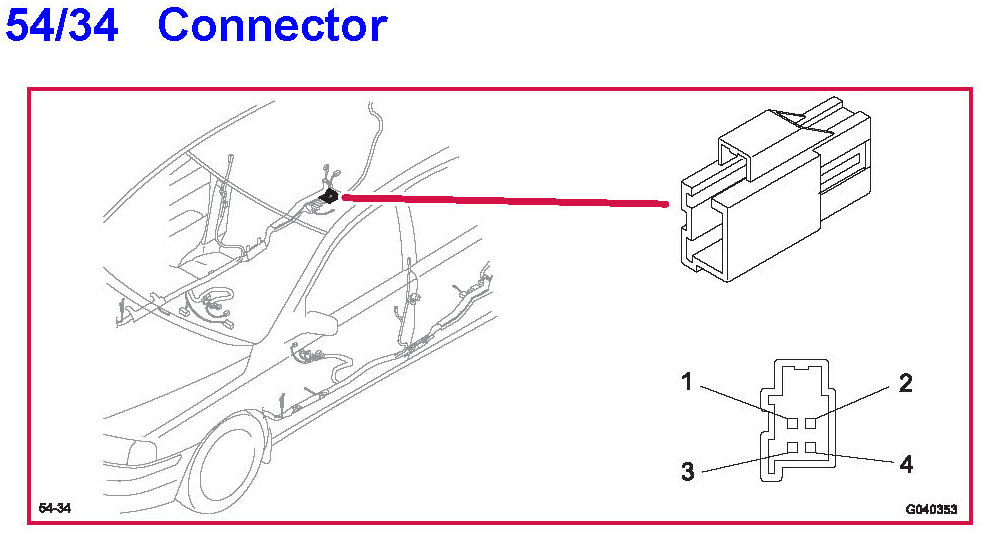 54/34 Connector

1
2
3
4

54-34
G040353