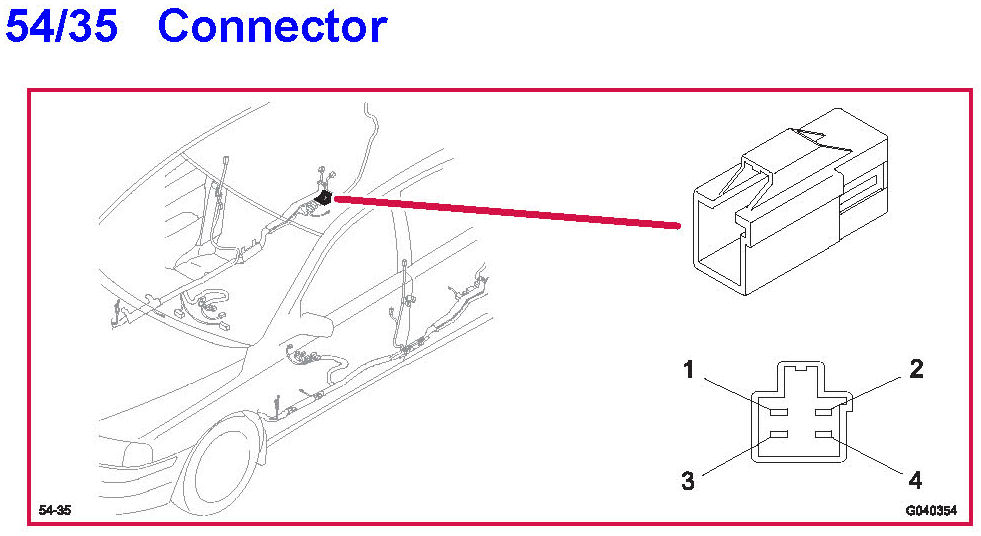 54/35 Connector

1
2
3
4

54-35
G040354