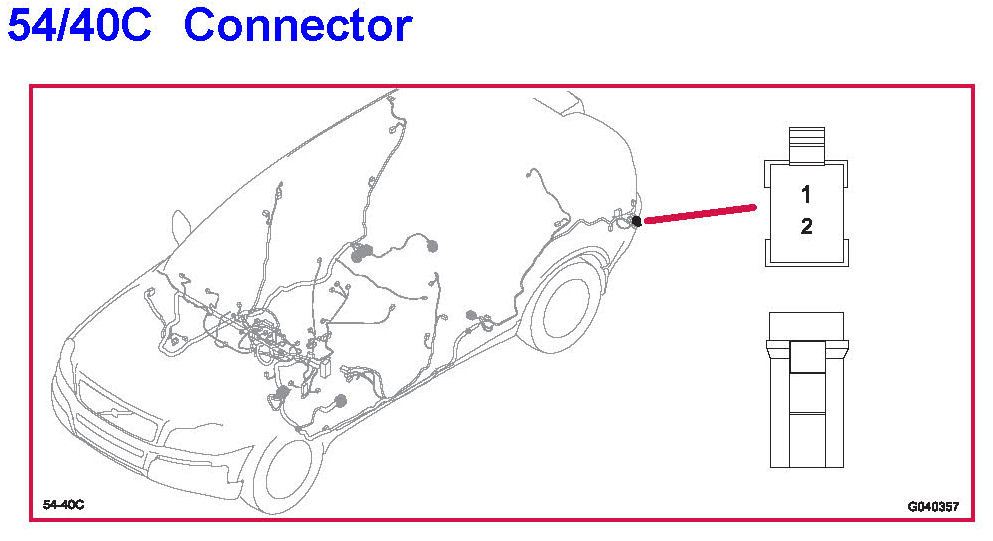 54/40C Connector

1
2

54-40C

G040357