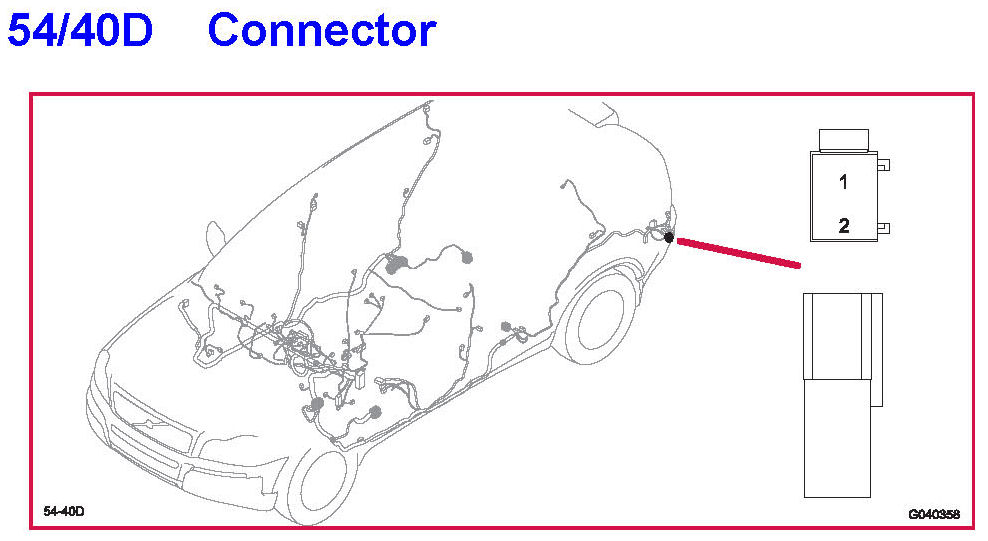 54/40D Connector

1
2

54-40D

G040358