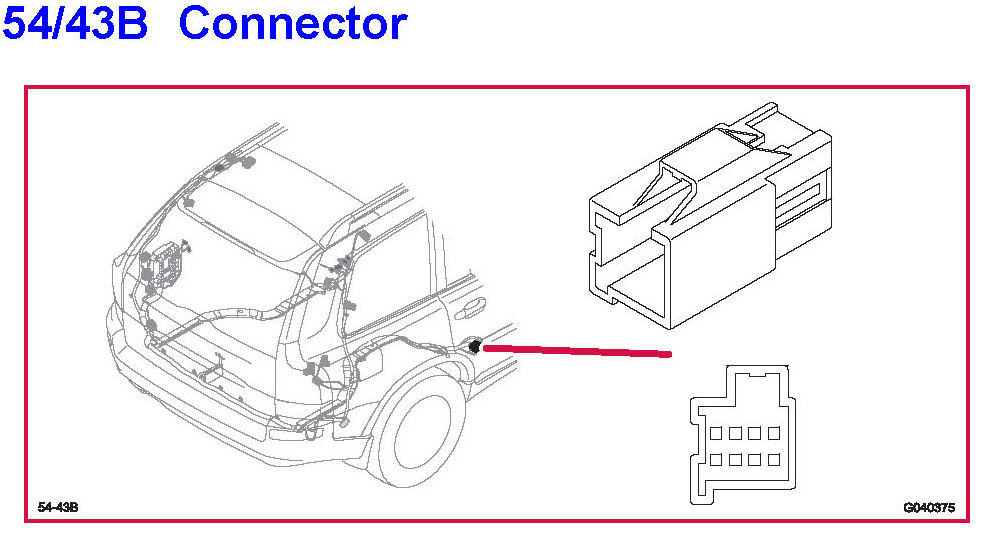 54/43B Connector

54-43B

G040375