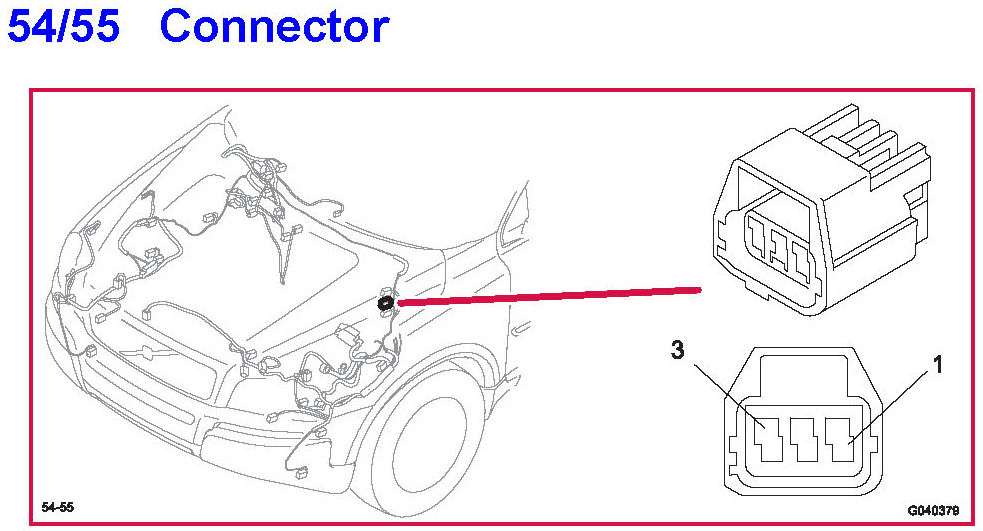 54/55 Connector

3

1

54-55

G040379