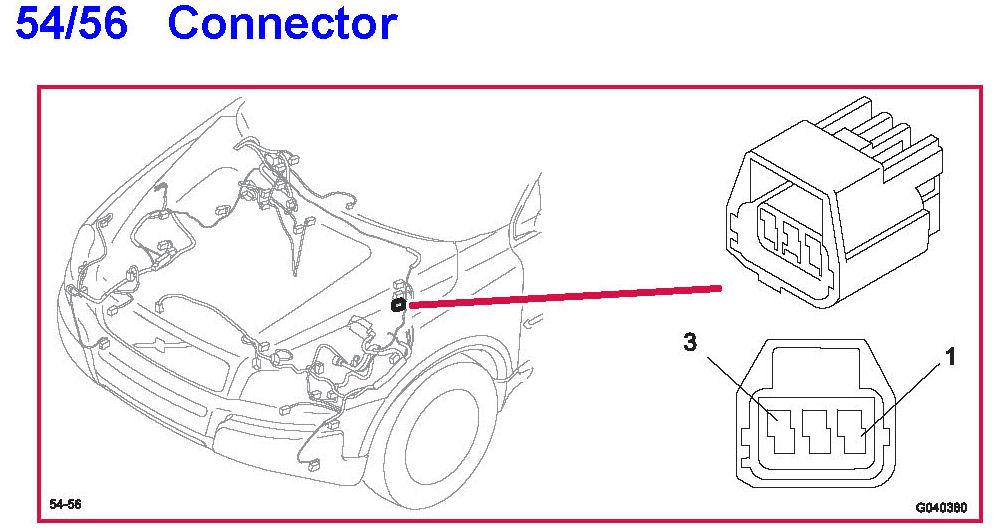 54/56 Connector

3

1

54-56

G040380