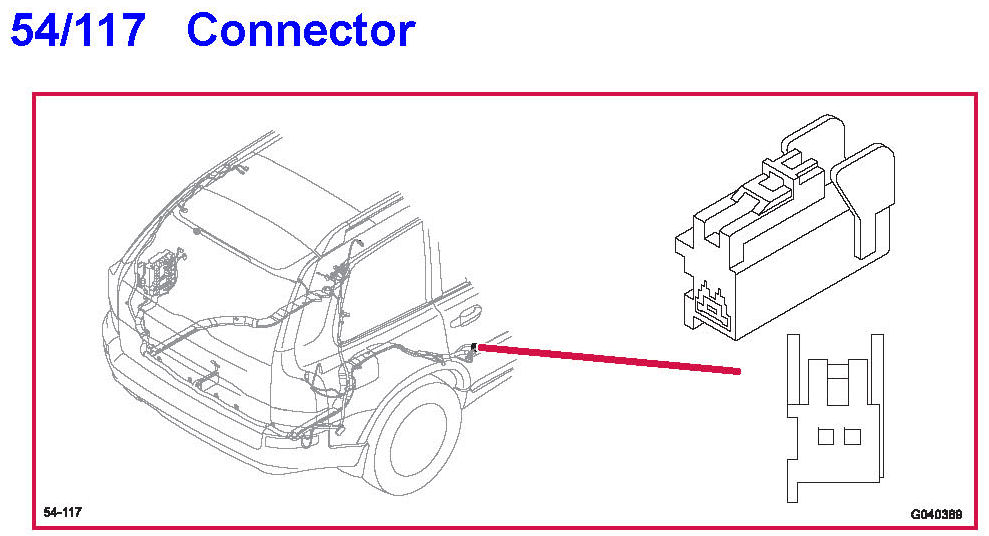 54/117 Connector

54-117

G040369