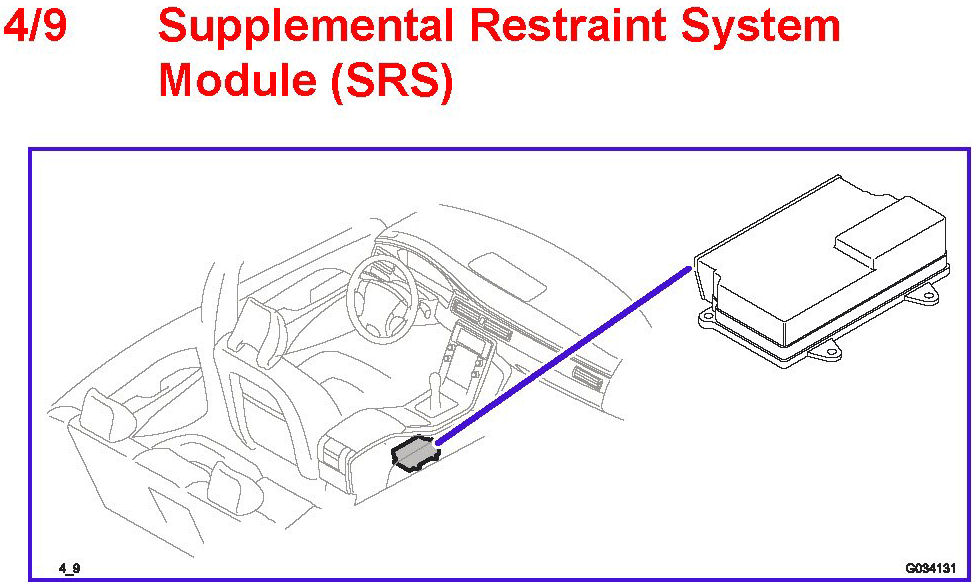 4/9 Supplemental Restraint System Module (SRS)

4_9

G034131