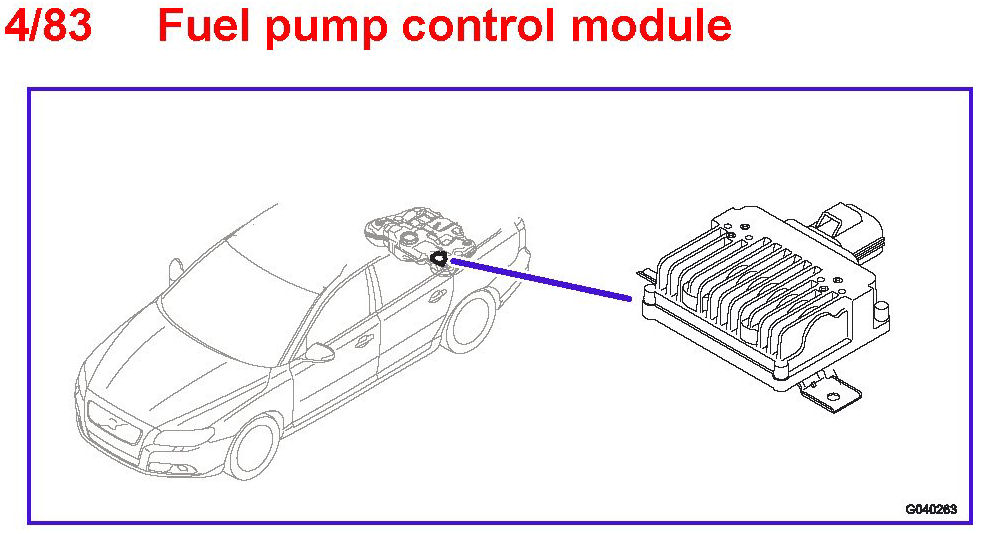 4/83 Fuel pump control module

G040263