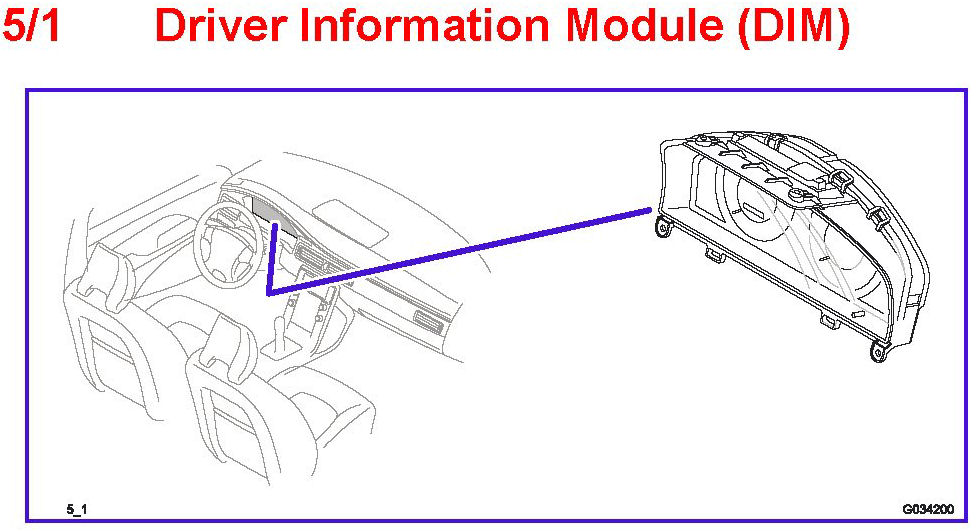 5/1 Driver Information Module (DIM)

5_1

G034200