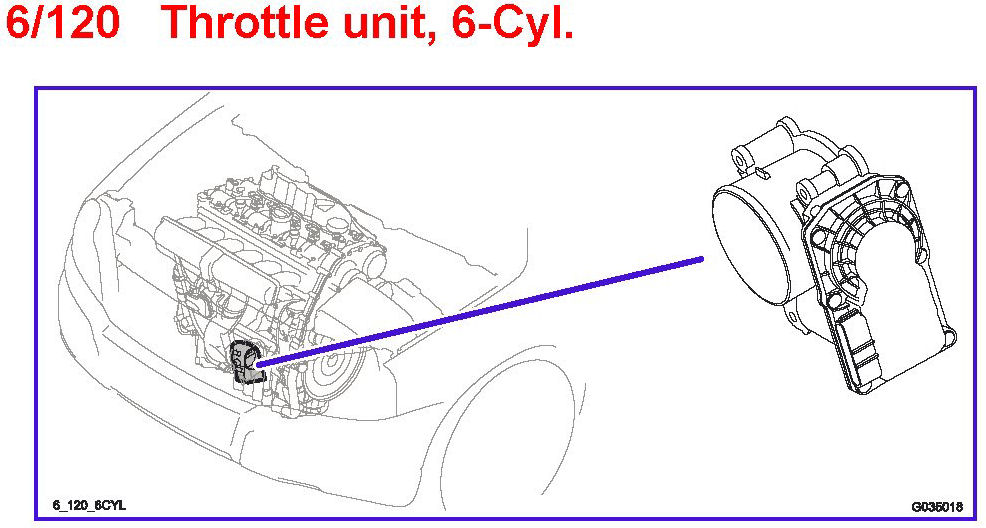 6/120 Throttle unit, 6-Cyl.

6_120_6CYL

G035018