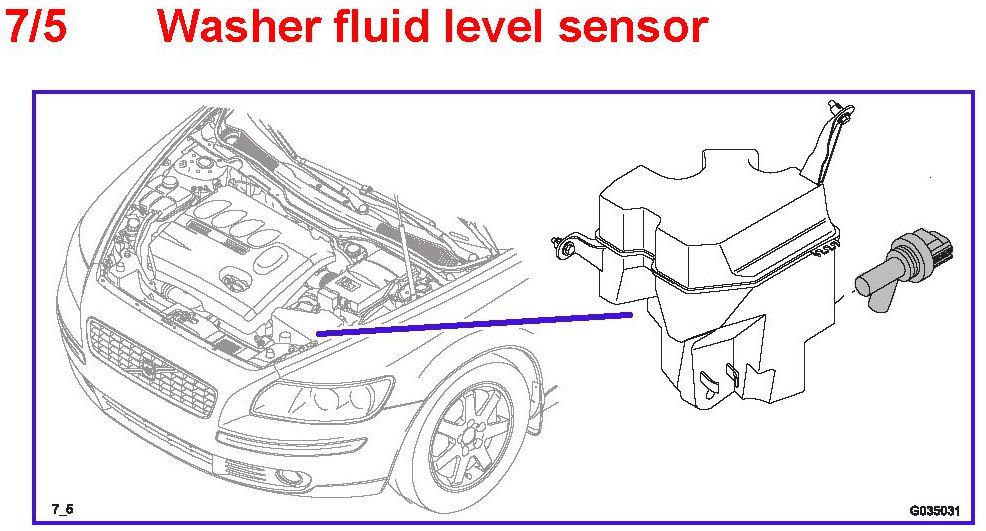 7/5 Washer fluid level sensor

7_5

G035031