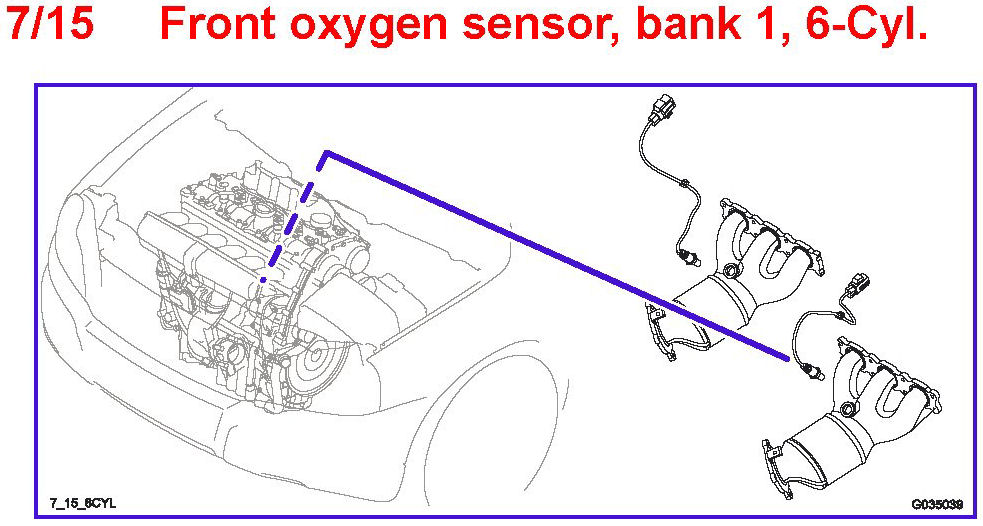 7/15 Front oxygen sensor, bank 1, 6-Cyl.

7_15_6CYL

G035039