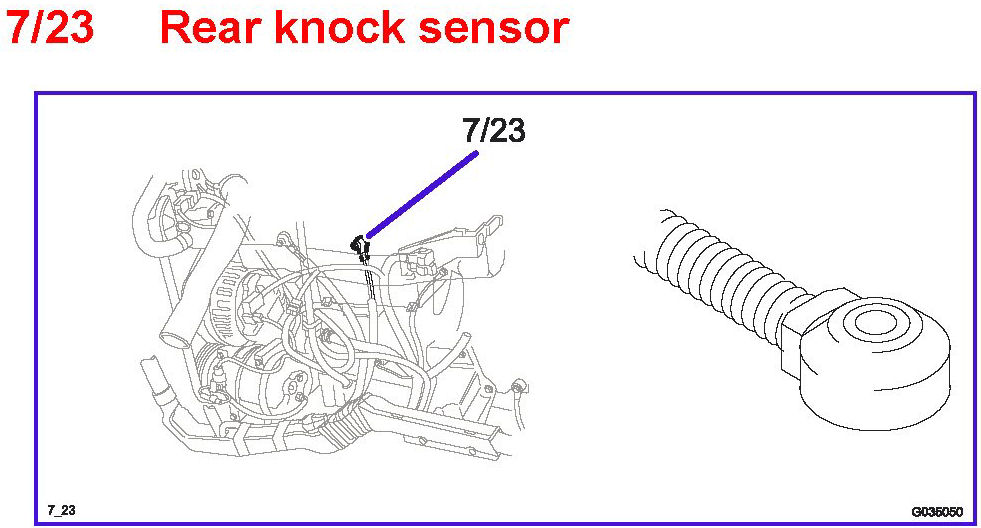 7/23 Rear knock sensor

7/23

7_23

G035050