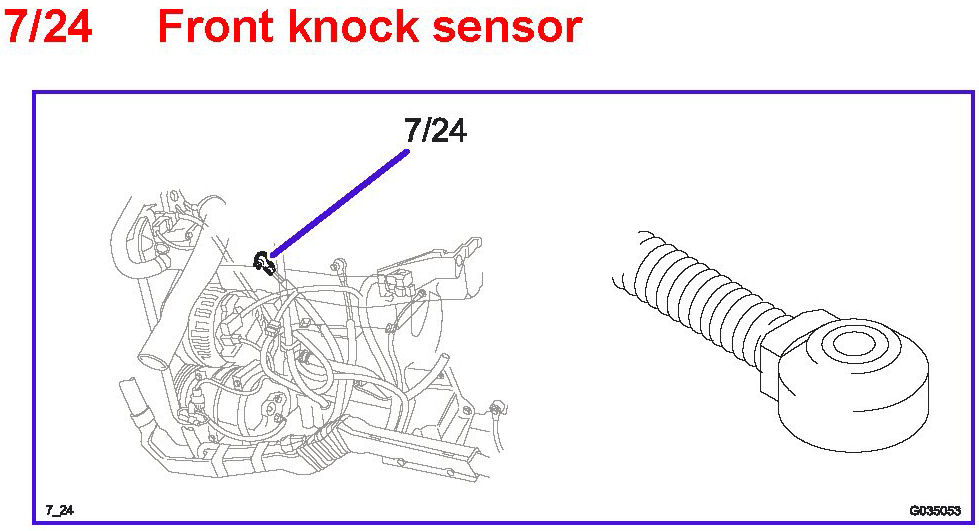 7/24 Front knock sensor

7/24

7_24

G035053