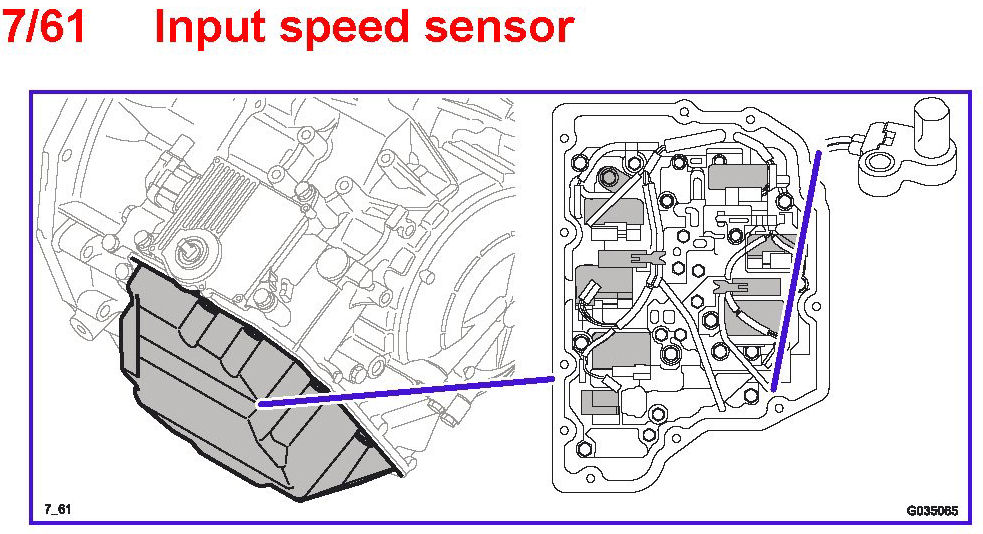 7/61 Input speed sensor

7_61

G035065