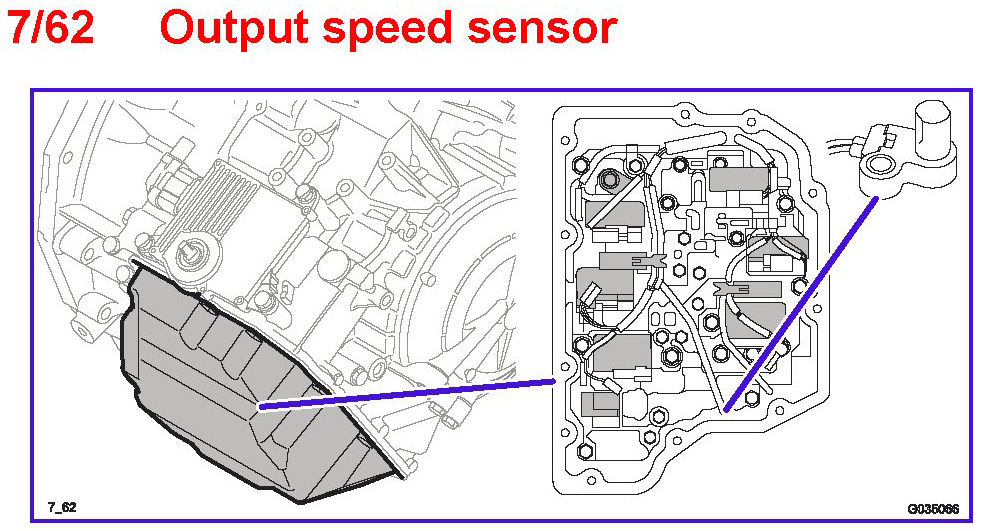 7/62 Output speed sensor

7_62

G035066