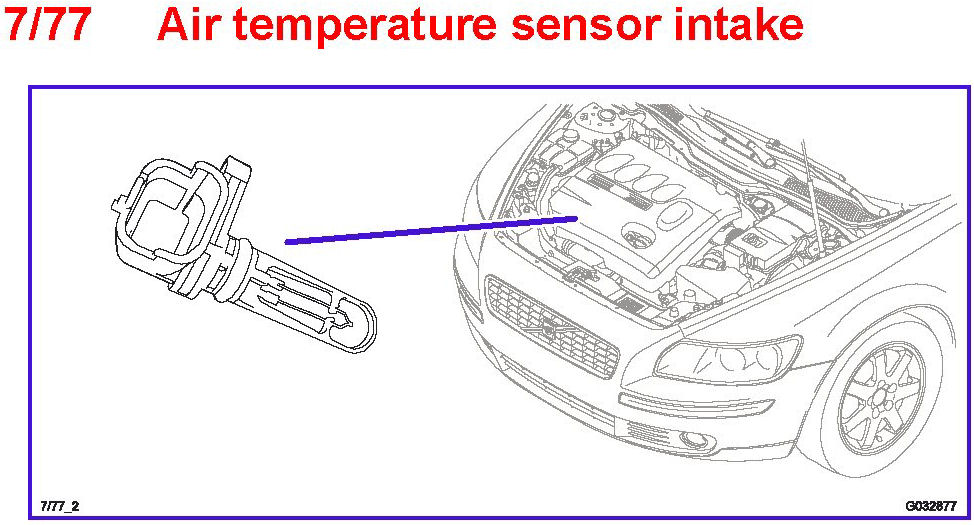 7/77 Air temperature sensor intake

7/77_2

G032877