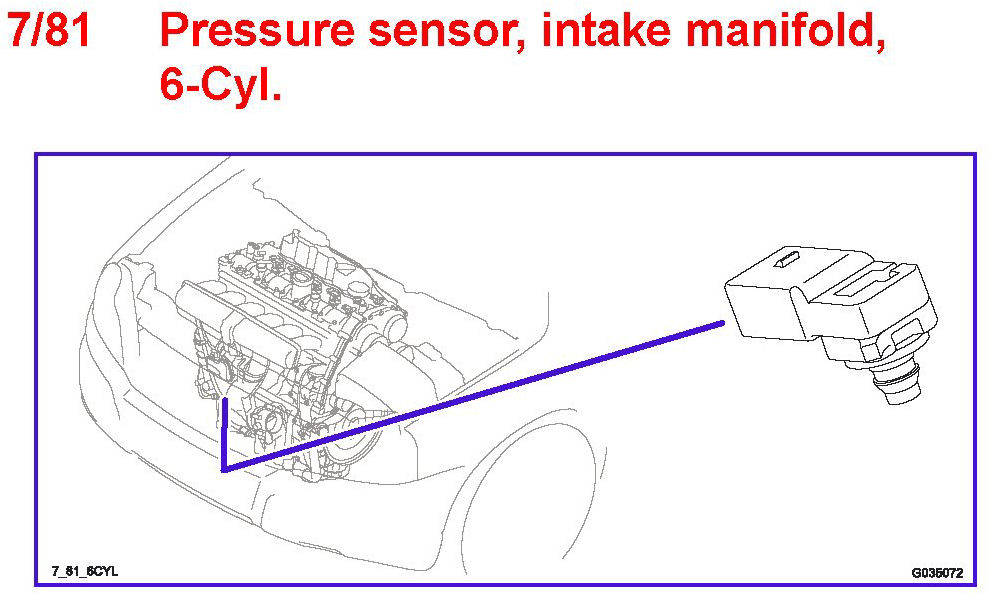 7/81 Pressure sensor, intake manifold, 6-Cyl.

7_81_6CYL

G035072