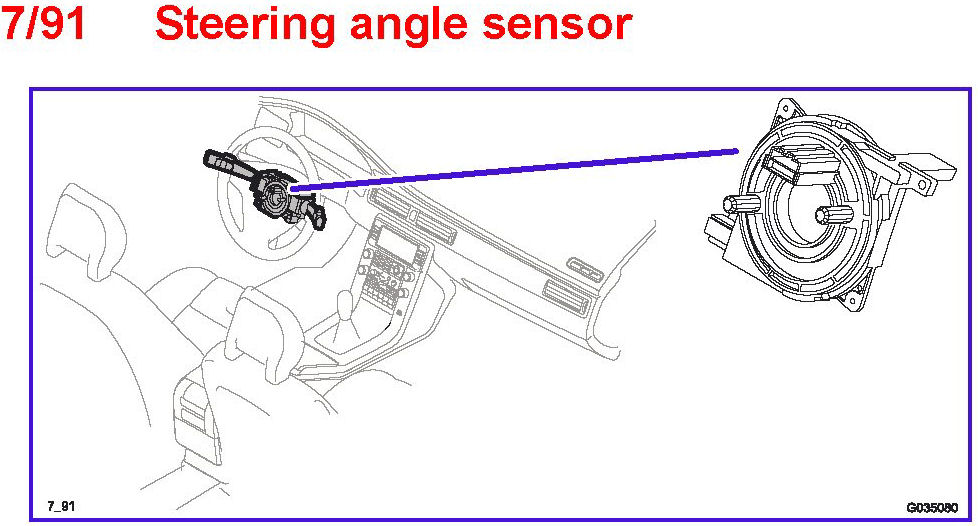 7/91 Steering angle sensor

7_91

G035080