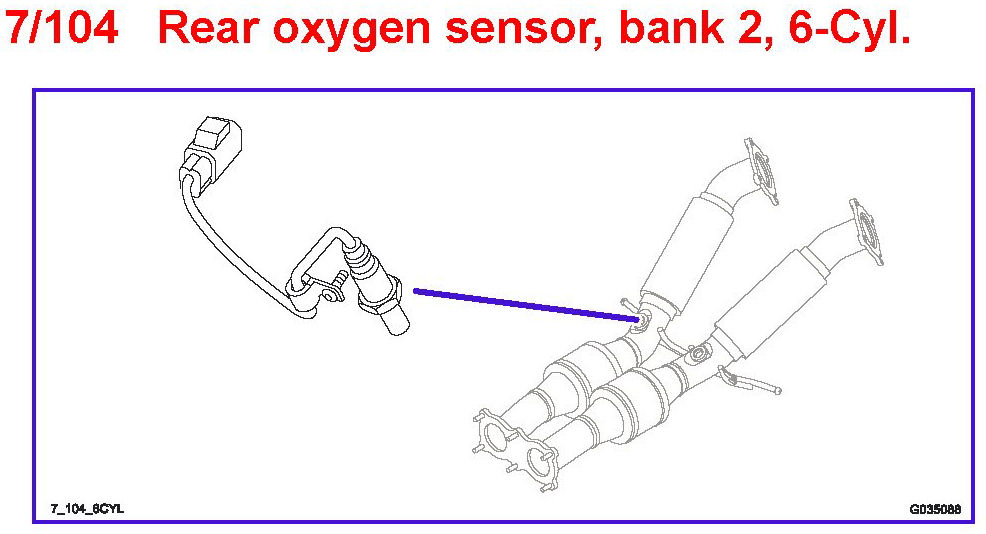 7/104 Rear oxygen sensor, bank 2, 6-Cyl.

7_104_6CYL

G035088