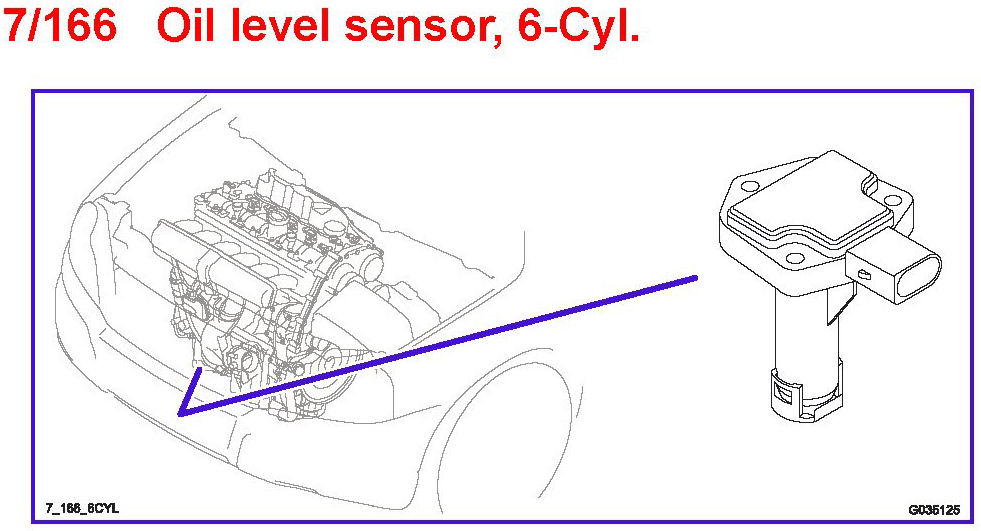 7/166 Oil level sensor, 6-Cyl.

7_166_6CYL

G035125