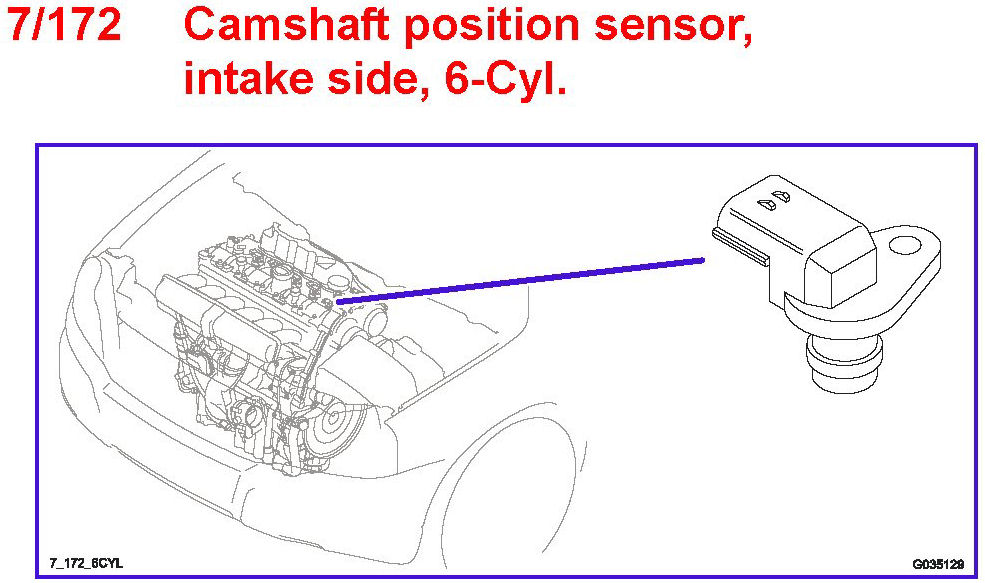 7/172 Camshaft position sensor, intake side, 6-Cyl.

7_172_6CYL

G035129