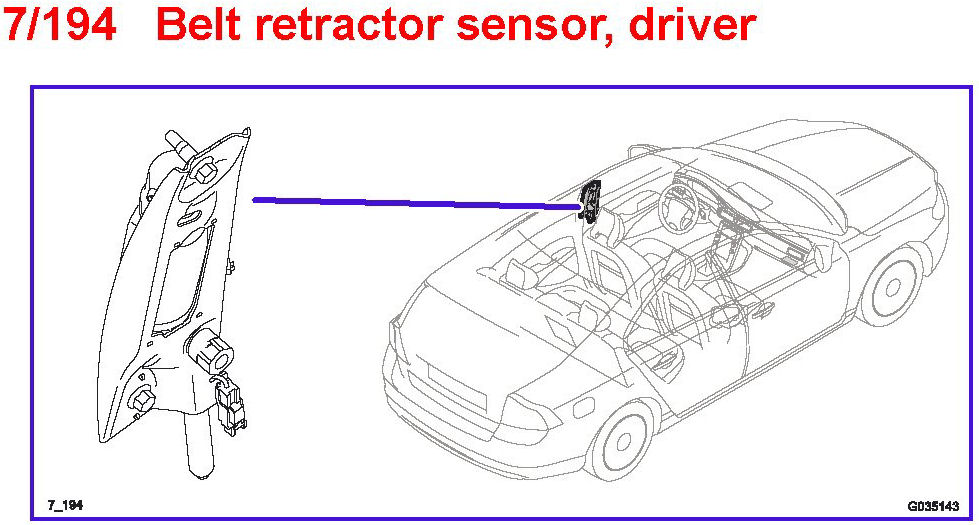 7/194 Belt retractor sensor, driver

7_194

G035143